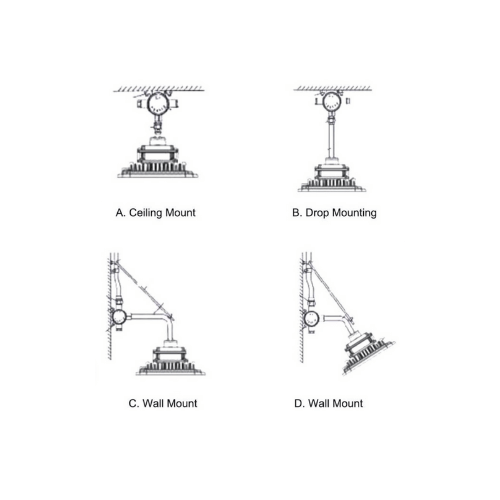 A. Ceiling Mount

B. Drop Mounting

C. Wall Mount

D. Wall Mount